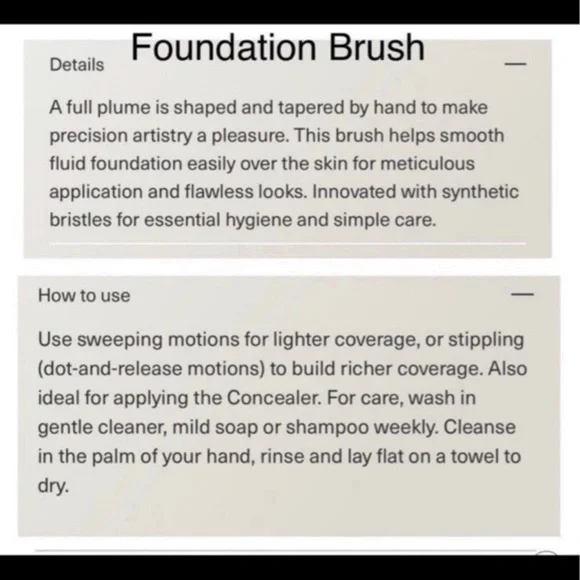 Foundation Brush

Details —

A full plume is shaped and tapered by hand to make precision artistry a pleasure. This brush helps smooth fluid foundation easily over the skin for meticulous application and flawless looks. Innovated with synthetic bristles for essential hygiene and simple care.

How to use —

Use sweeping motions for lighter coverage, or stippling (dot-and-release motions) to build richer coverage. Also ideal for applying the Concealer. For care, wash in gentle cleaner, mild soap or shampoo weekly. Cleanse in the palm of your hand, rinse and lay flat on a towel to dry.